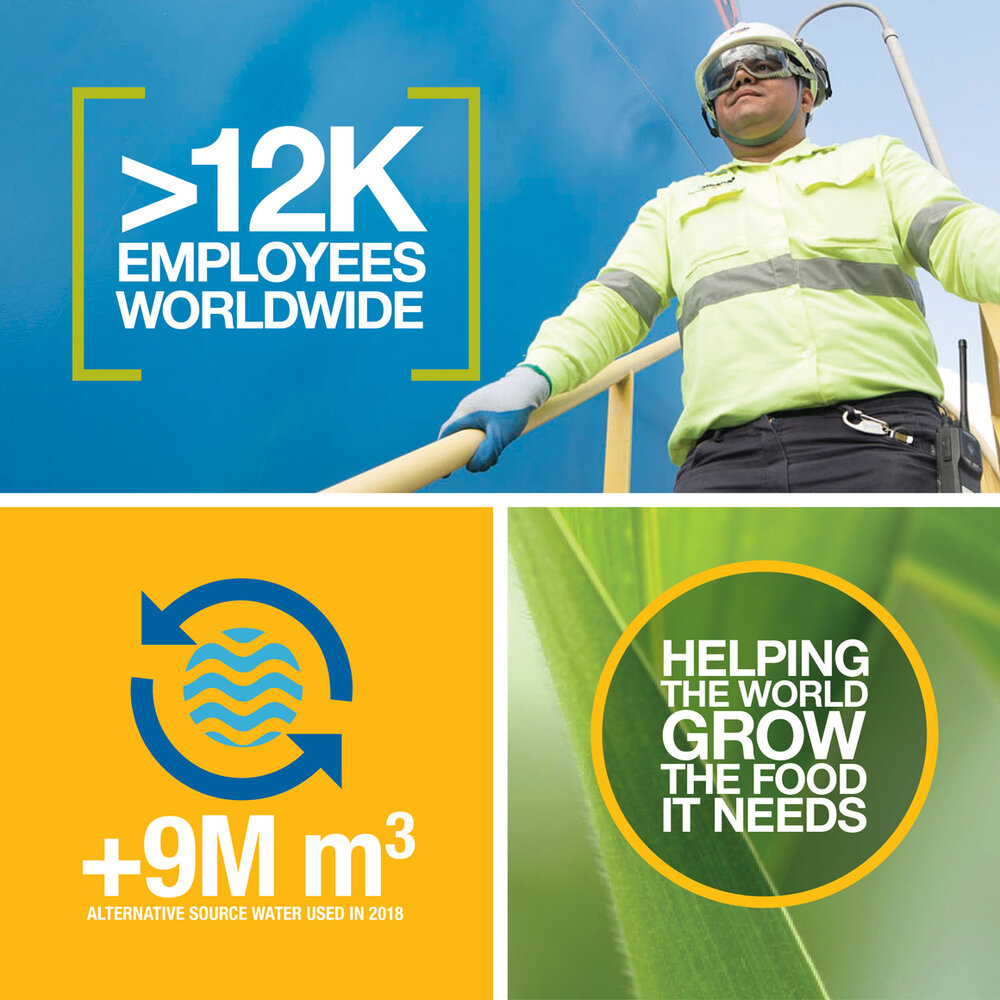 >12K
EMPLOYEES
WORLDWIDE

+9M $m^3$
ALTERNATIVE SOURCE WATER USED IN 2018

HELPING
THE WORLD
GROW
THE FOOD
IT NEEDS